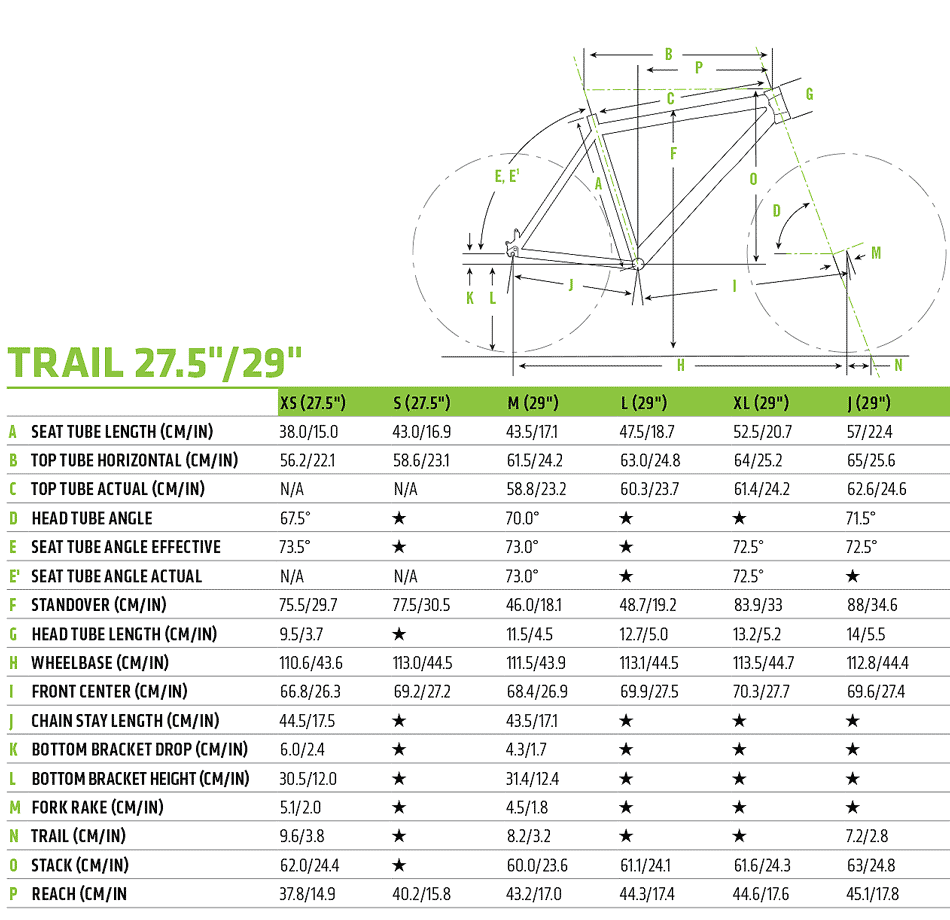 B
P
C
G
F
E, E'
A
O
D
M
K
L
J
I
H
N

TRAIL 27.5"/29"

| | | XS (27.5") | S (27.5") | M (29") | L (29") | XL (29") | J (29") |
|---|---|---|---|---|---|---|---|
| A | SEAT TUBE LENGTH (CM/IN) | 38.0/15.0 | 43.0/16.9 | 43.5/17.1 | 47.5/18.7 | 52.5/20.7 | 57/22.4 |
| B | TOP TUBE HORIZONTAL (CM/IN) | 56.2/22.1 | 58.6/23.1 | 61.5/24.2 | 63.0/24.8 | 64/25.2 | 65/25.6 |
| C | TOP TUBE ACTUAL (CM/IN) | N/A | N/A | 58.8/23.2 | 60.3/23.7 | 61.4/24.2 | 62.6/24.6 |
| D | HEAD TUBE ANGLE | 67.5° | ★ | 70.0° | ★ | ★ | 71.5° |
| E | SEAT TUBE ANGLE EFFECTIVE | 73.5° | ★ | 73.0° | ★ | 72.5° | 72.5° |
| E' | SEAT TUBE ANGLE ACTUAL | N/A | N/A | 73.0° | ★ | 72.5° | ★ |
| F | STANDOVER (CM/IN) | 75.5/29.7 | 77.5/30.5 | 46.0/18.1 | 48.7/19.2 | 83.9/33 | 88/34.6 |
| G | HEAD TUBE LENGTH (CM/IN) | 9.5/3.7 | ★ | 11.5/4.5 | 12.7/5.0 | 13.2/5.2 | 14/5.5 |
| H | WHEELBASE (CM/IN) | 110.6/43.6 | 113.0/44.5 | 111.5/43.9 | 113.1/44.5 | 113.5/44.7 | 112.8/44.4 |
| I | FRONT CENTER (CM/IN) | 66.8/26.3 | 69.2/27.2 | 68.4/26.9 | 69.9/27.5 | 70.3/27.7 | 69.6/27.4 |
| J | CHAIN STAY LENGTH (CM/IN) | 44.5/17.5 | ★ | 43.5/17.1 | ★ | ★ | ★ |
| K | BOTTOM BRACKET DROP (CM/IN) | 6.0/2.4 | ★ | 4.3/1.7 | ★ | ★ | ★ |
| L | BOTTOM BRACKET HEIGHT (CM/IN) | 30.5/12.0 | ★ | 31.4/12.4 | ★ | ★ | ★ |
| M | FORK RAKE (CM/IN) | 5.1/2.0 | ★ | 4.5/1.8 | ★ | ★ | ★ |
| N | TRAIL (CM/IN) | 9.6/3.8 | ★ | 8.2/3.2 | ★ | ★ | 7.2/2.8 |
| O | STACK (CM/IN) | 62.0/24.4 | ★ | 60.0/23.6 | 61.1/24.1 | 61.6/24.3 | 63/24.8 |
| P | REACH (CM/IN | 37.8/14.9 | 40.2/15.8 | 43.2/17.0 | 44.3/17.4 | 44.6/17.6 | 45.1/17.8 |